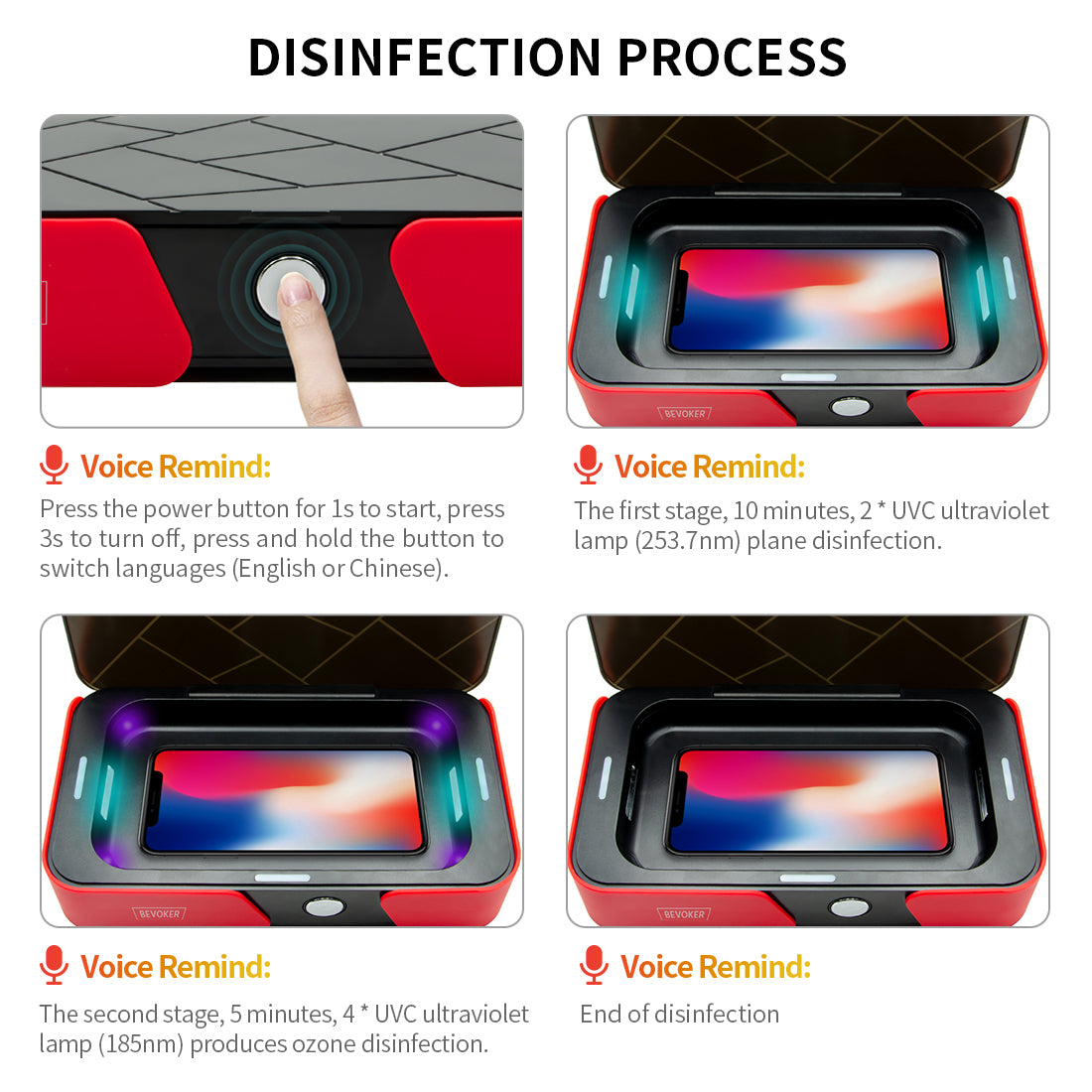 DISINFECTION PROCESS

Voice Remind:
Press the power button for 1s to start, press 3s to turn off, press and hold the button to switch languages (English or Chinese).

BEVOKER

Voice Remind:
The first stage, 10 minutes, 2 * UVC ultraviolet lamp (253.7nm) plane disinfection.

BEVOKER

Voice Remind:
The second stage, 5 minutes, 4 * UVC ultraviolet lamp (185nm) produces ozone disinfection.

BEVOKER

Voice Remind:
End of disinfection